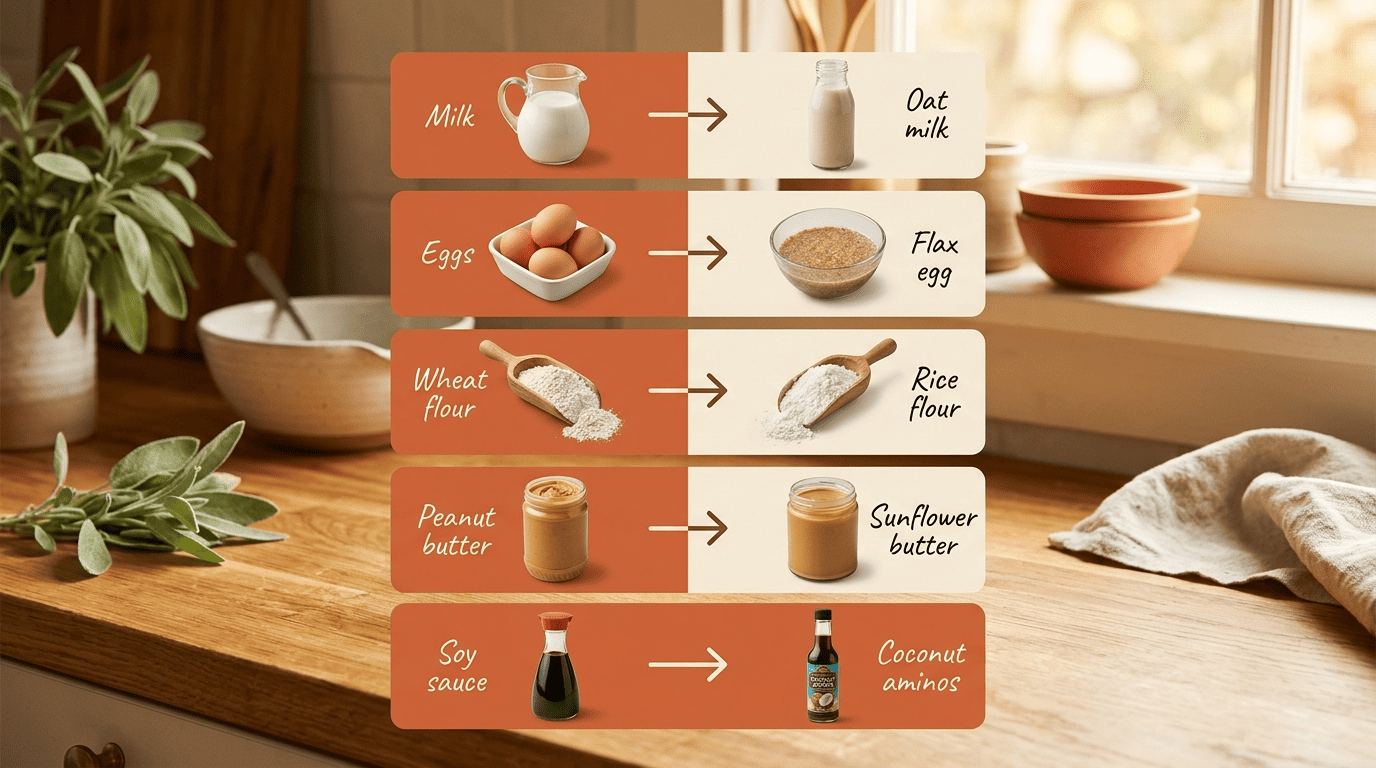 Milk → Oat milk

Eggs → Flax egg

Wheat flour → Rice flour

Peanut butter → Sunflower butter

Soy sauce → Coconut aminos